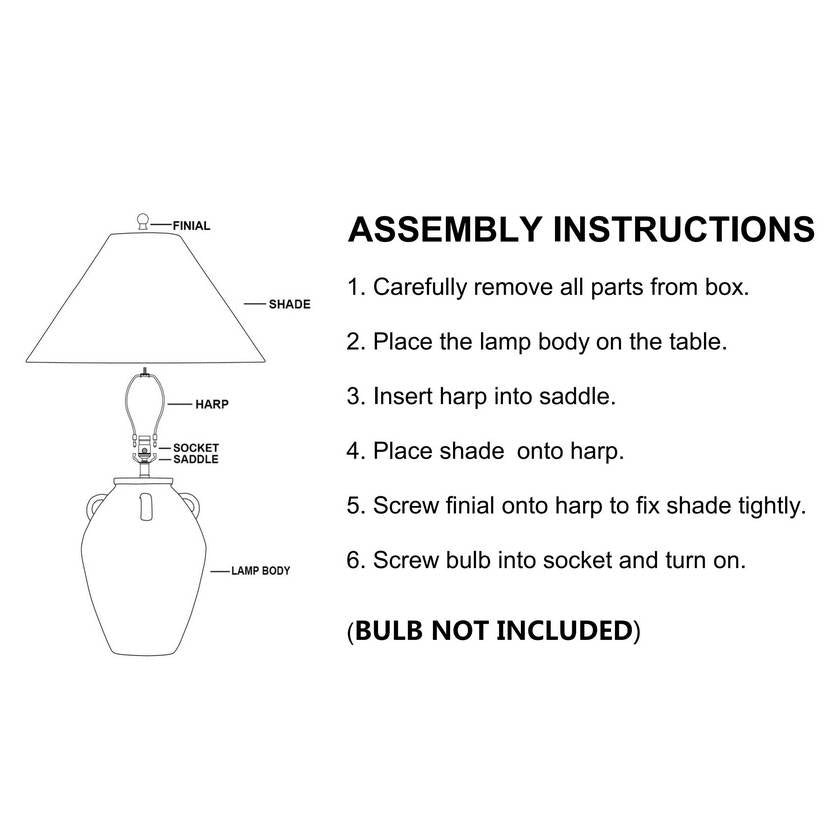 FINIAL

SHADE

HARP

SOCKET
SADDLE

LAMP BODY

ASSEMBLY INSTRUCTIONS

1. Carefully remove all parts from box.

2. Place the lamp body on the table.

3. Insert harp into saddle.

4. Place shade  onto harp.

5. Screw finial onto harp to fix shade tightly.

6. Screw bulb into socket and turn on.

(BULB NOT INCLUDED)