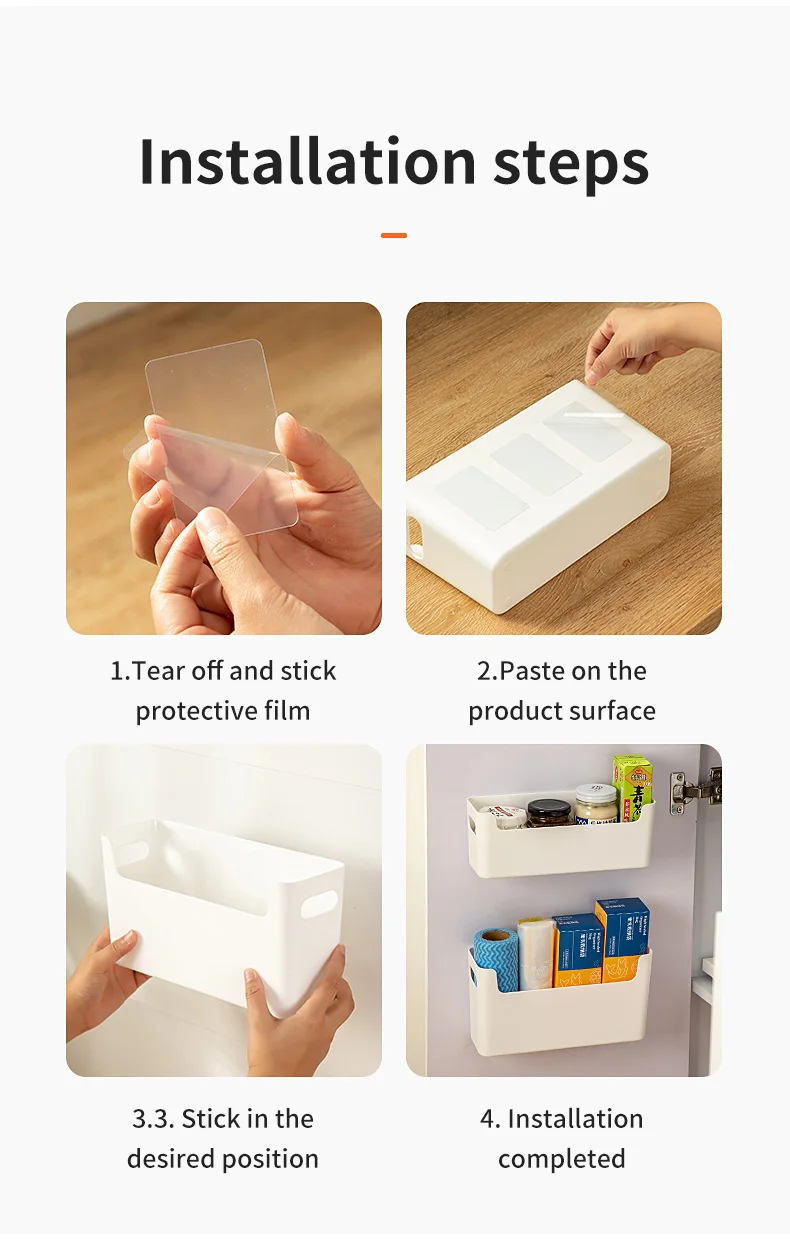 Installation steps

1.Tear off and stick protective film

2.Paste on the product surface

3.3. Stick in the desired position

4. Installation completed