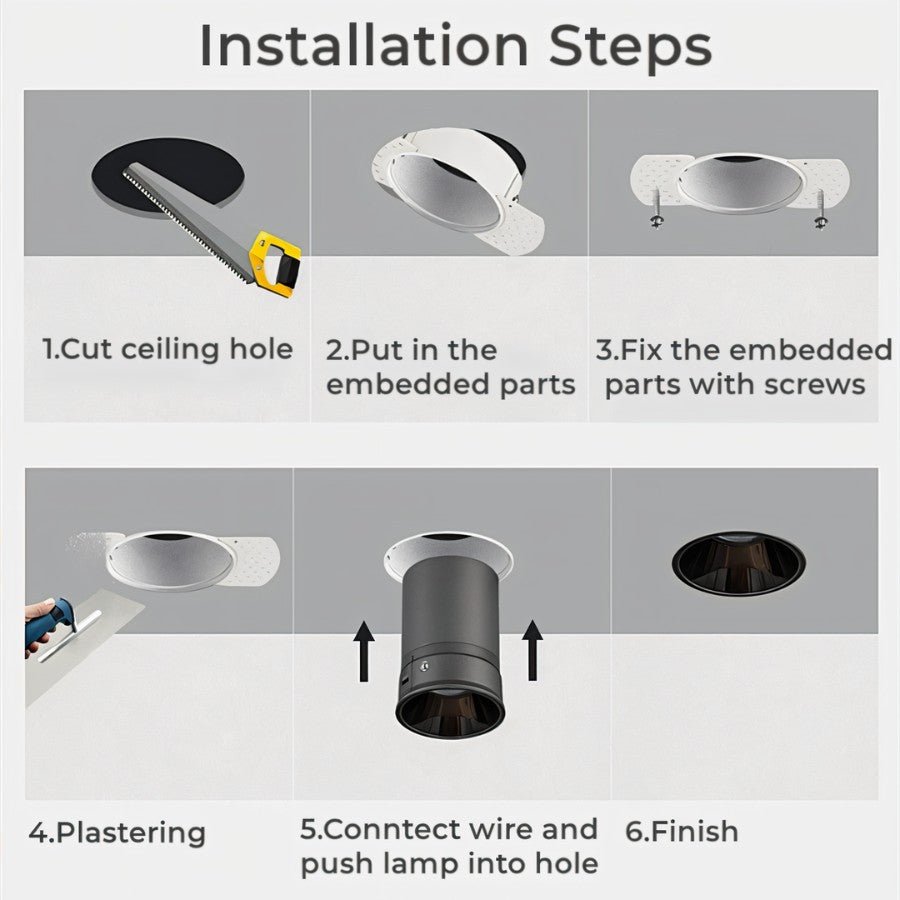 Installation Steps

1.Cut ceiling hole

2.Put in the embedded parts

3.Fix the embedded parts with screws

4.Plastering

5.Conntect wire and push lamp into hole

6.Finish